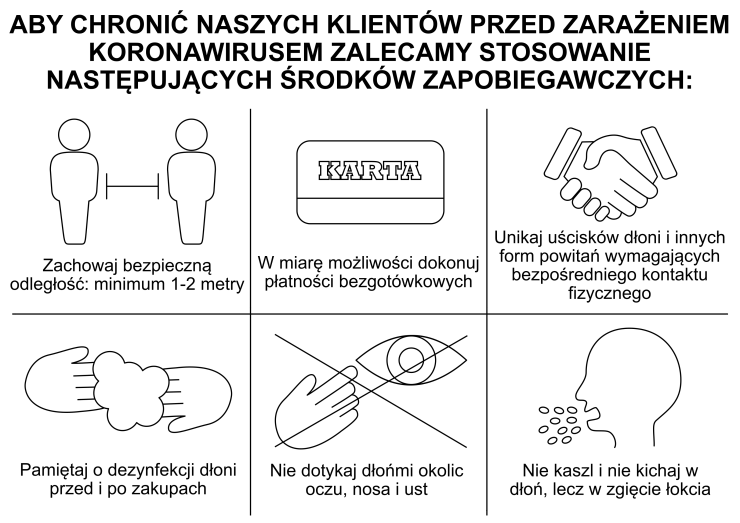 ABY CHRONIĆ NASZYCH KLIENTÓW PRZED ZARAŻENIEM KORONAWIRUSEM ZALECAMY STOSOWANIE NASTĘPUJĄCYCH ŚRODKÓW ZAPOBIEGAWCZYCH:

Zachowaj bezpieczną odległość: minimum 1-2 metry

KARTA

W miarę możliwości dokonuj płatności bezgotówkowych

Unikaj uścisków dłoni i innych form powitań wymagających bezpośredniego kontaktu fizycznego

Pamiętaj o dezynfekcji dłoni przed i po zakupach

Nie dotykaj dłońmi okolic oczu, nosa i ust

Nie kaszl i nie kichaj w dłoń, lecz w zgięcie łokcia